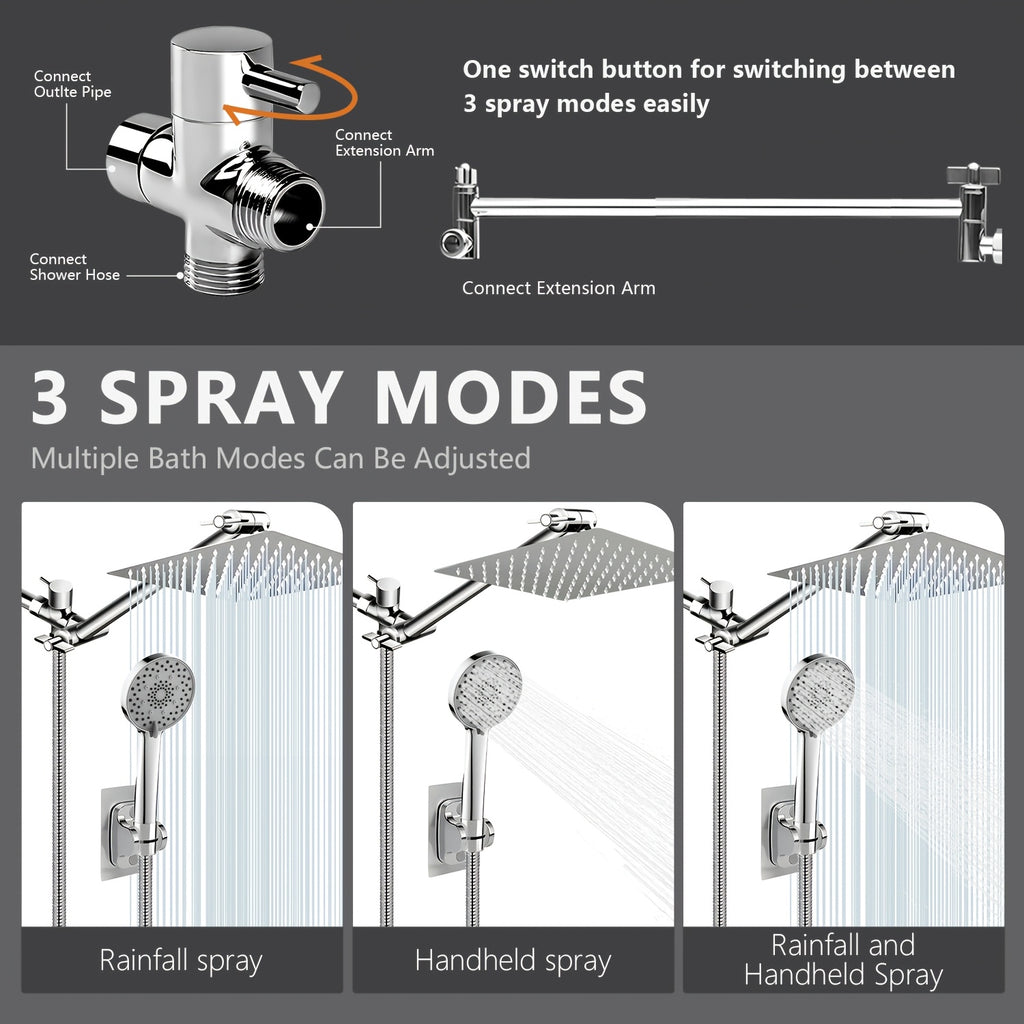 Connect Outlte Pipe

Connect Extension Arm

Connect Shower Hose

One switch button for switching between 3 spray modes easily

Connect Extension Arm

3 SPRAY MODES

Multiple Bath Modes Can Be Adjusted

Rainfall spray

Handheld spray

Rainfall and Handheld Spray