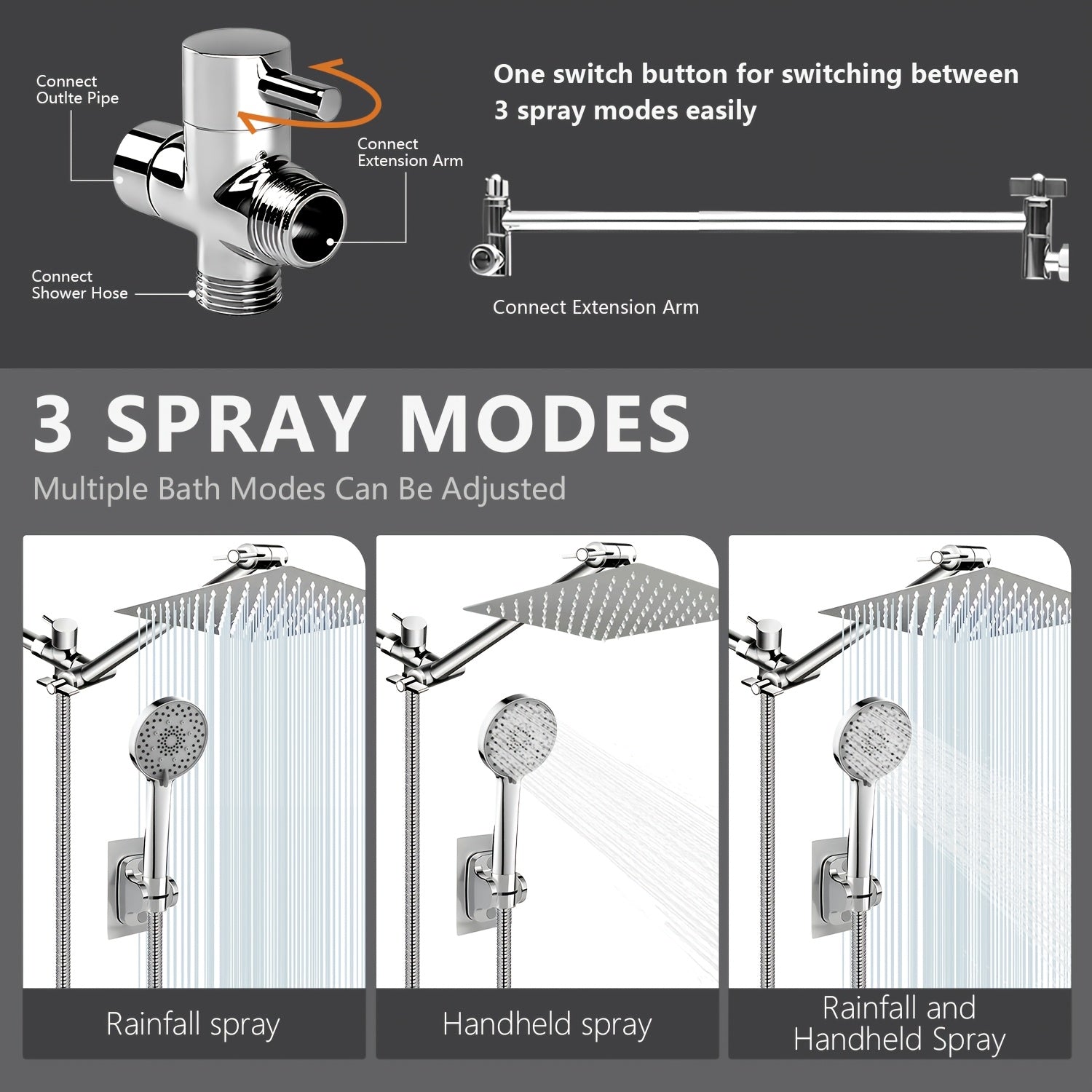 Connect
Outlte Pipe

Connect
Extension Arm

Connect
Shower Hose

One switch button for switching between 3 spray modes easily

Connect Extension Arm

3 SPRAY MODES

Multiple Bath Modes Can Be Adjusted

Rainfall spray

Handheld spray

Rainfall and Handheld Spray