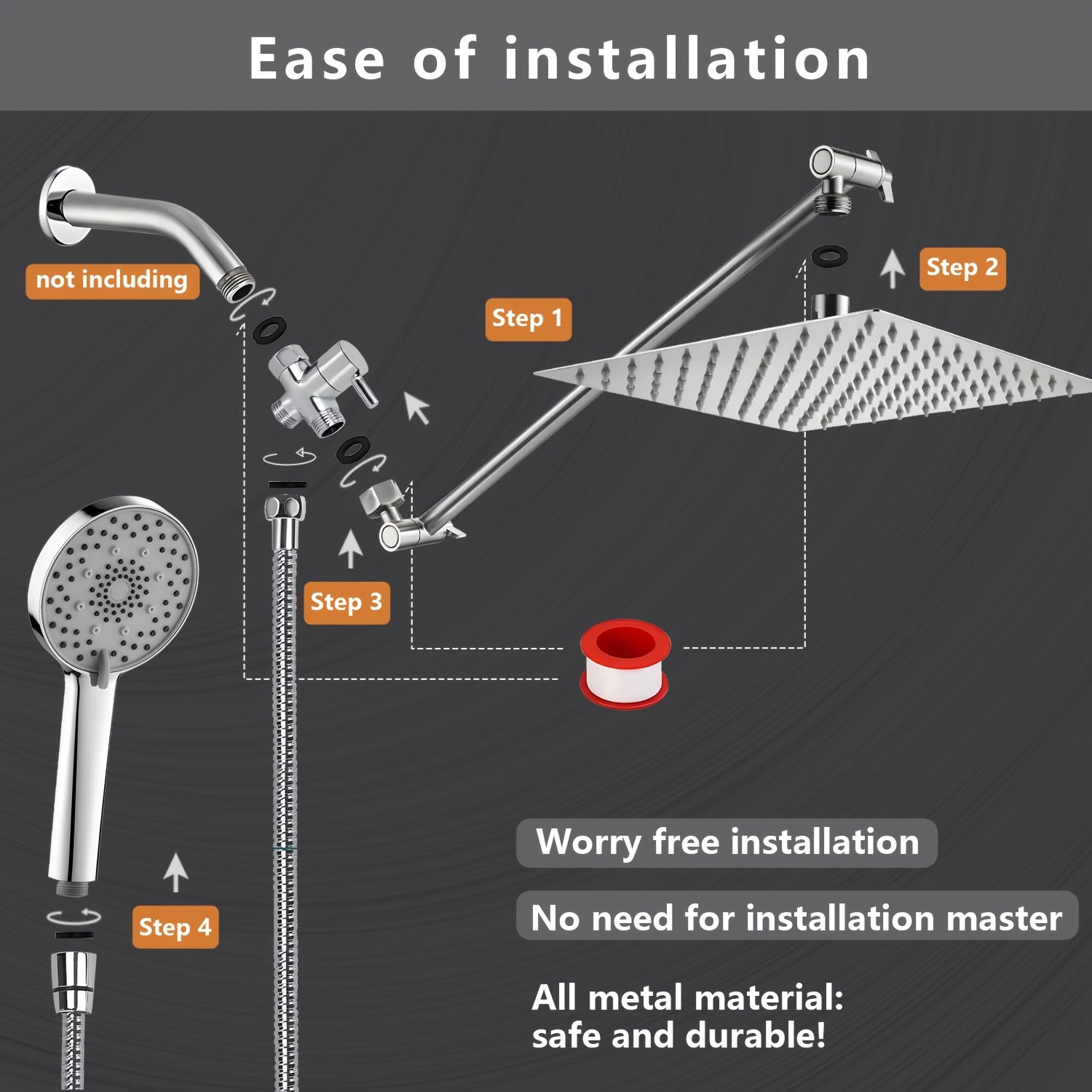 Ease of installation

not including

Step 1

Step 2

Step 3

Step 4

Worry free installation

No need for installation master

All metal material:
safe and durable!