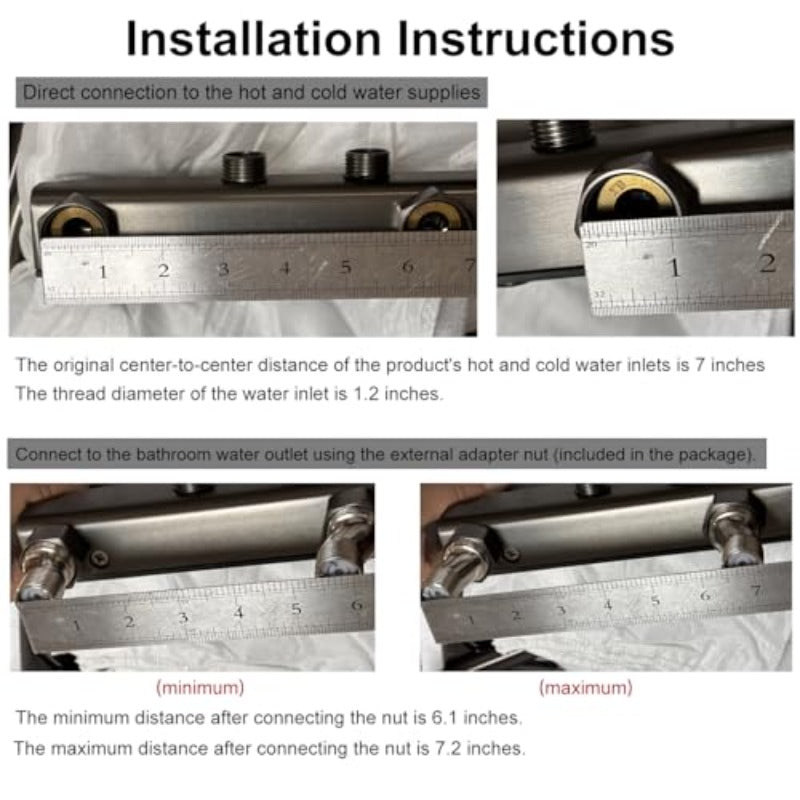 Installation Instructions

Direct connection to the hot and cold water supplies

1 2 3 4 5 6 7

1 2

The original center-to-center distance of the product's hot and cold water inlets is 7 inches
The thread diameter of the water inlet is 1.2 inches.

Connect to the bathroom water outlet using the external adapter nut (included in the package).

1 2 3 4 5 6

1 2 3 4 5 6 7

(minimum)

(maximum)

The minimum distance after connecting the nut is 6.1 inches.
The maximum distance after connecting the nut is 7.2 inches.