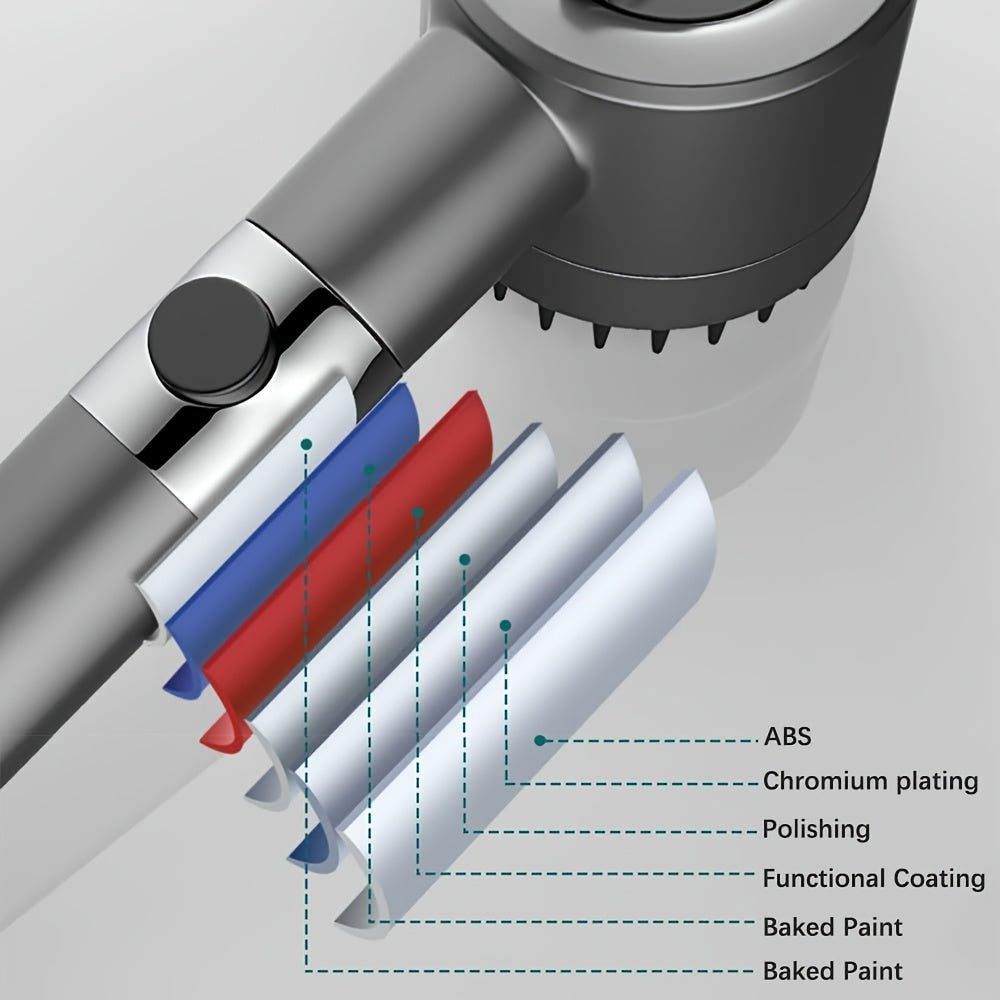 ABS
Chromium plating
Polishing
Functional Coating
Baked Paint
Baked Paint