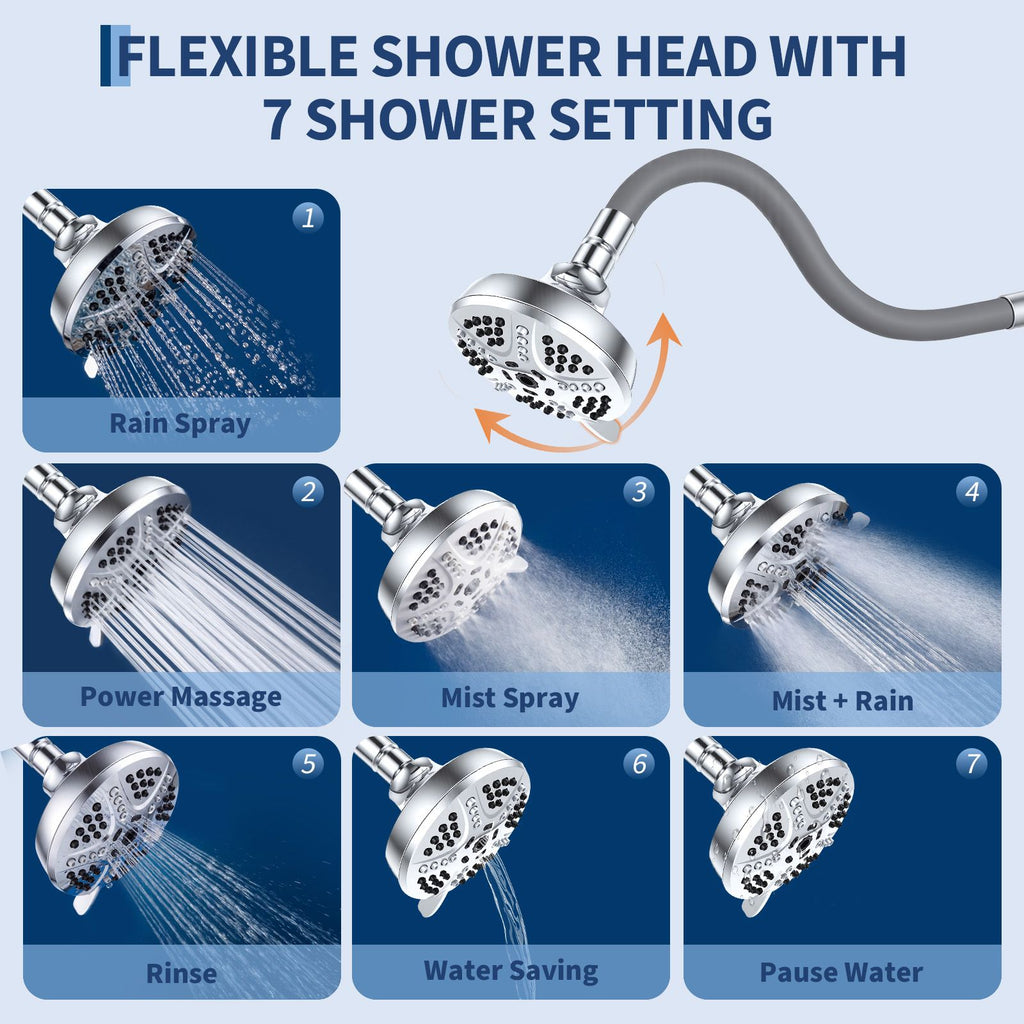 FLEXIBLE SHOWER HEAD WITH 7 SHOWER SETTING

1
Rain Spray

2
Power Massage

3
Mist Spray

4
Mist + Rain

5
Rinse

6
Water Saving

7
Pause Water